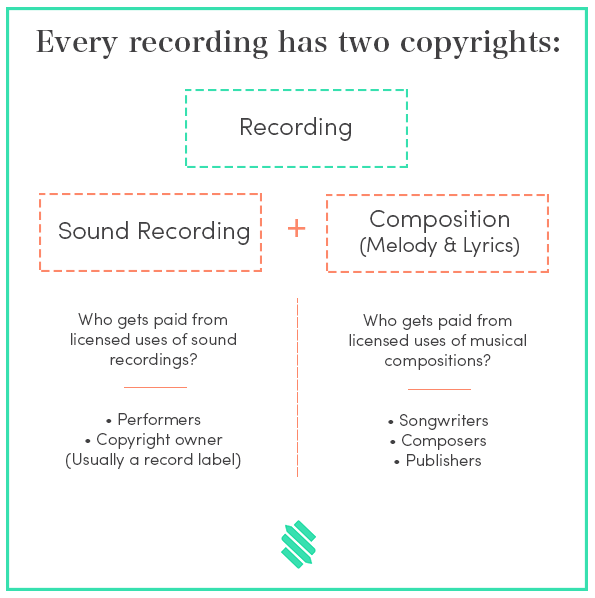 Every recording has two copyrights:

Recording

Sound Recording

+

Composition
(Melody & Lyrics)

Who gets paid from licensed uses of sound recordings?

• Performers
• Copyright owner
(Usually a record label)

Who gets paid from licensed uses of musical compositions?

• Songwriters
• Composers
• Publishers